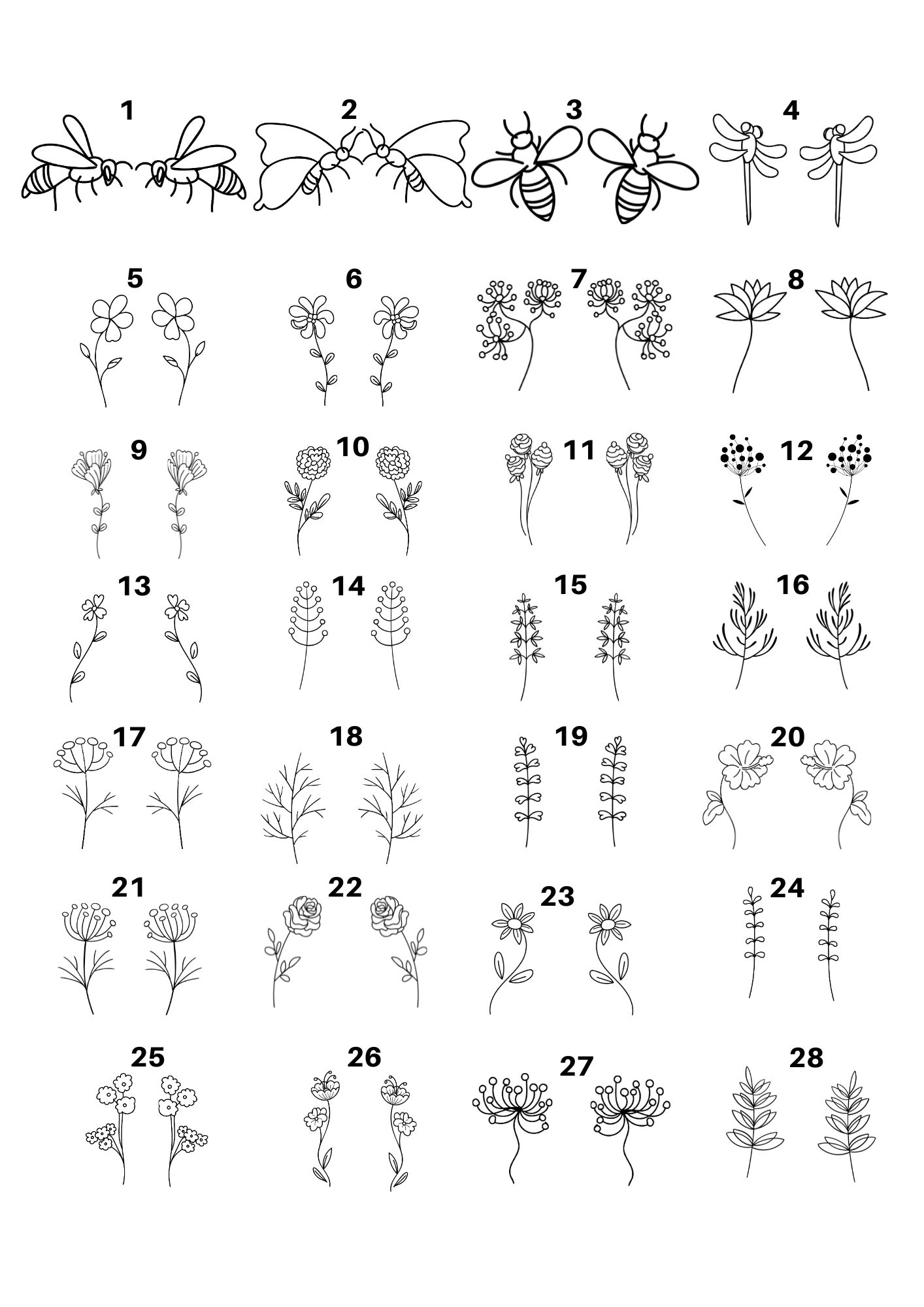 1 2 3 4

5 6 7 8

9 10 11 12

13 14 15 16

17 18 19 20

21 22 23 24

25 26 27 28