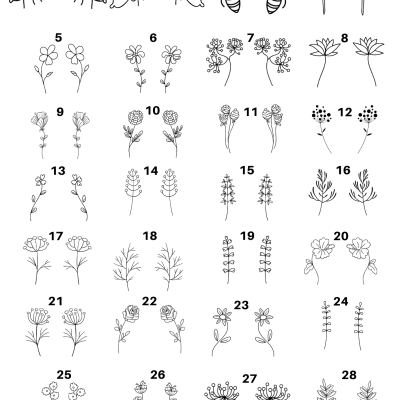 5 6 7 8

9 10 11 12

13 14 15 16

17 18 19 20

21 22 23 24

25 26 27 28